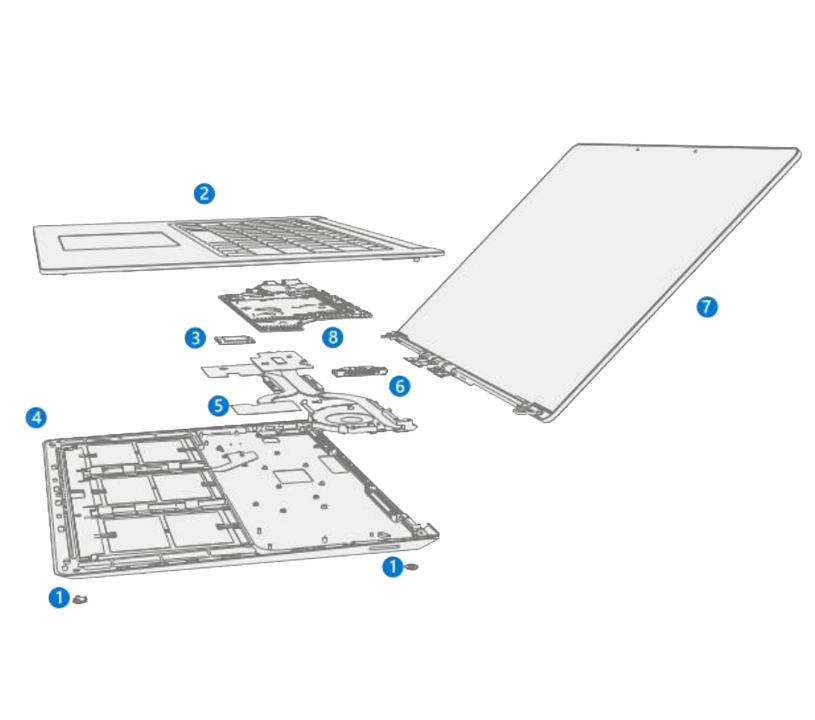 2

7

3

8

6

5

4

1

1